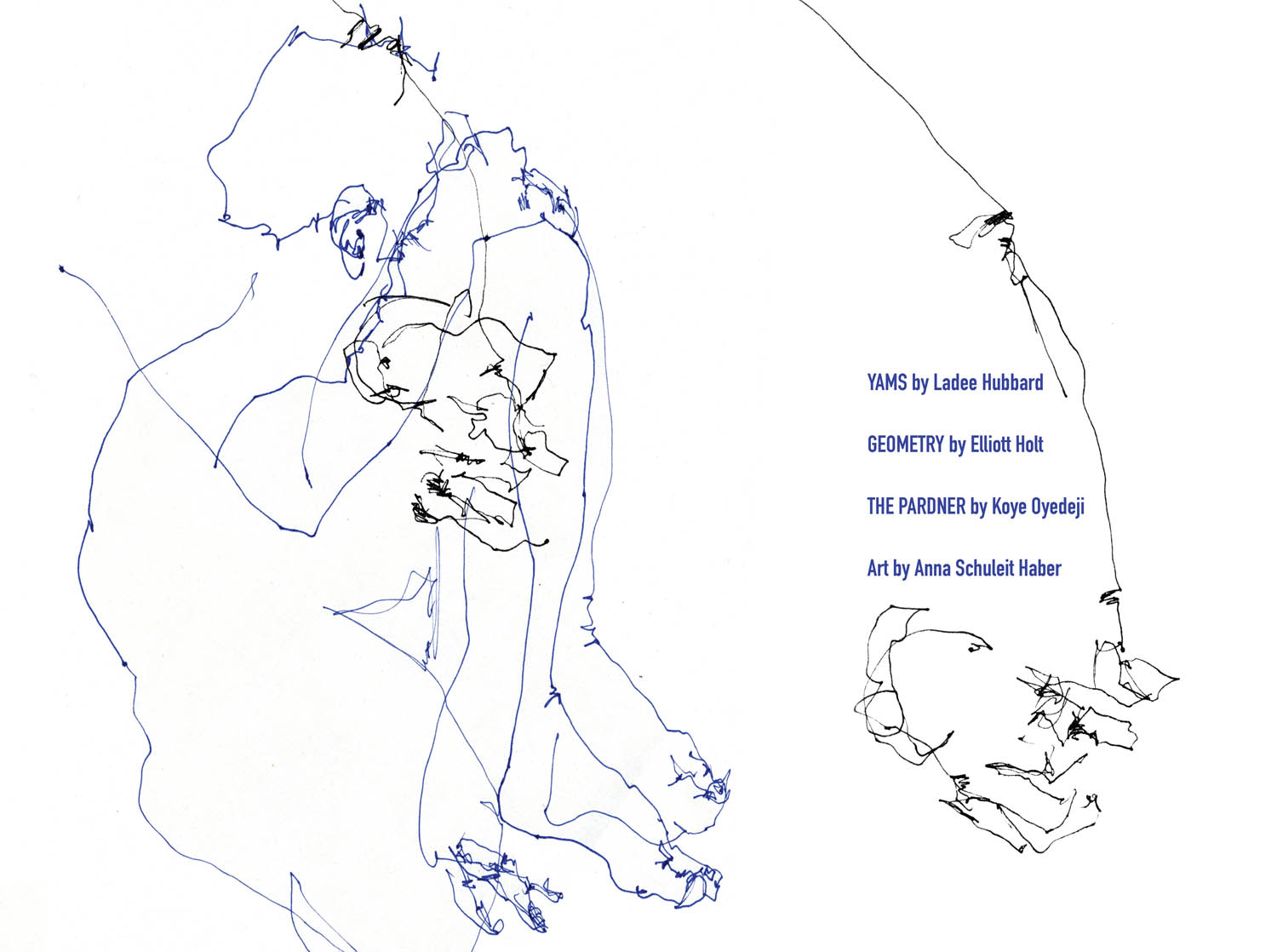 YAMS by Ladee Hubbard

GEOMETRY by Elliott Holt

THE PARDNER by Koye Oyedeji

Art by Anna Schuleit Haber